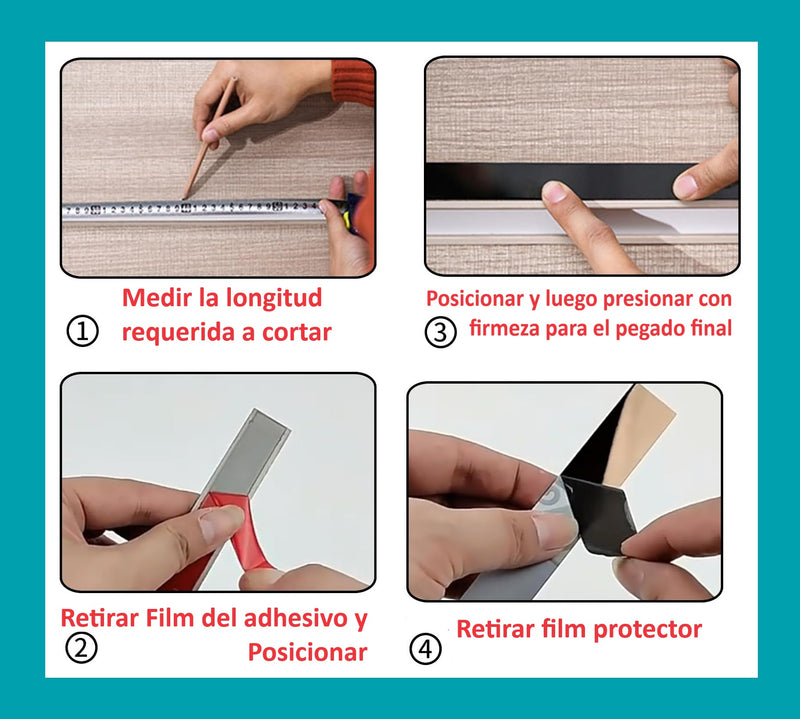 ① Medir la longitud requerida a cortar

③ Posicionar y luego presionar con firmeza para el pegado final

② Retirar Film del adhesivo y Posicionar

④ Retirar film protector