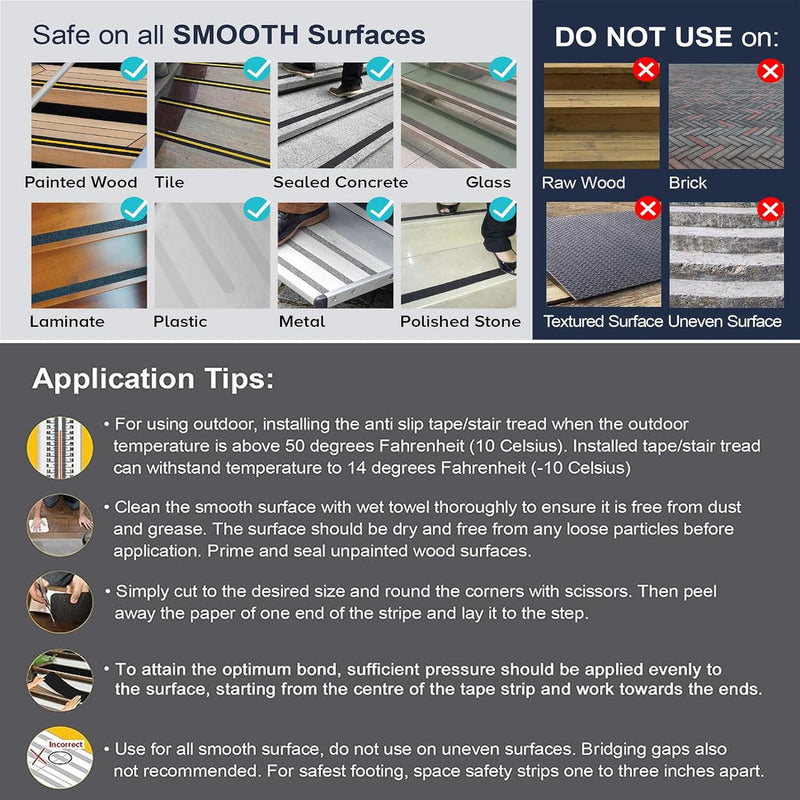 Safe on all SMOOTH Surfaces

Painted Wood Tile Sealed Concrete Glass

Laminate Plastic Metal Polished Stone

DO NOT USE on:

Raw Wood Brick

Textured Surface Uneven Surface

Application Tips:

• For using outdoor, installing the anti slip tape/stair tread when the outdoor temperature is above 50 degrees Fahrenheit (10 Celsius). Installed tape/stair tread can withstand temperature to 14 degrees Fahrenheit (-10 Celsius)

• Clean the smooth surface with wet towel thoroughly to ensure it is free from dust and grease. The surface should be dry and free from any loose particles before application. Prime and seal unpainted wood surfaces.

• Simply cut to the desired size and round the corners with scissors. Then peel away the paper of one end of the stripe and lay it to the step.

• To attain the optimum bond, sufficient pressure should be applied evenly to the surface, starting from the centre of the tape strip and work towards the ends.

Incorrect

• Use for all smooth surface, do not use on uneven surfaces. Bridging gaps also not recommended. For safest footing, space safety strips one to three inches apart.