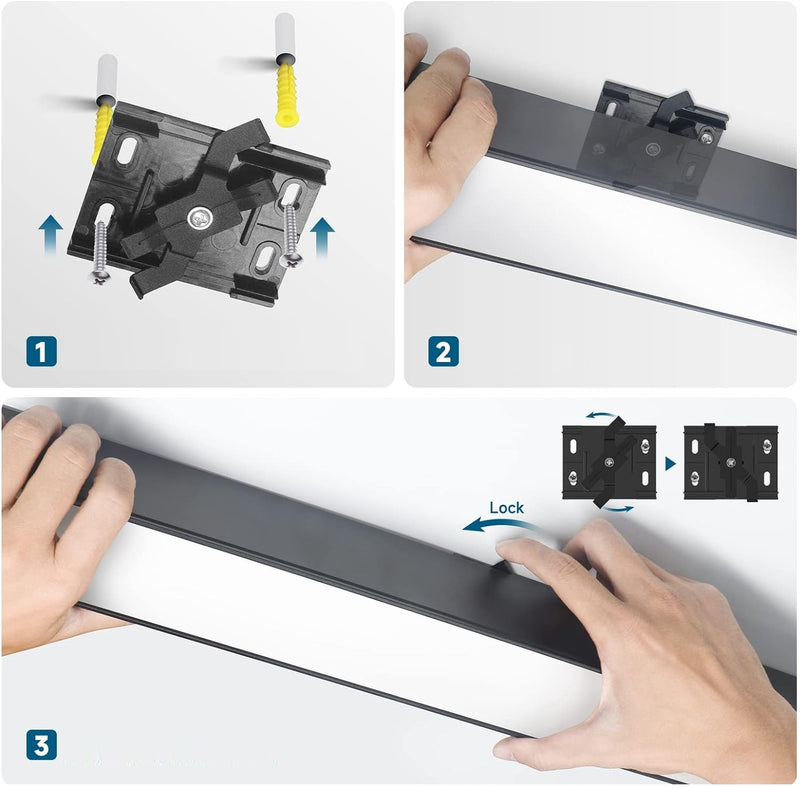 1

2

Lock

3