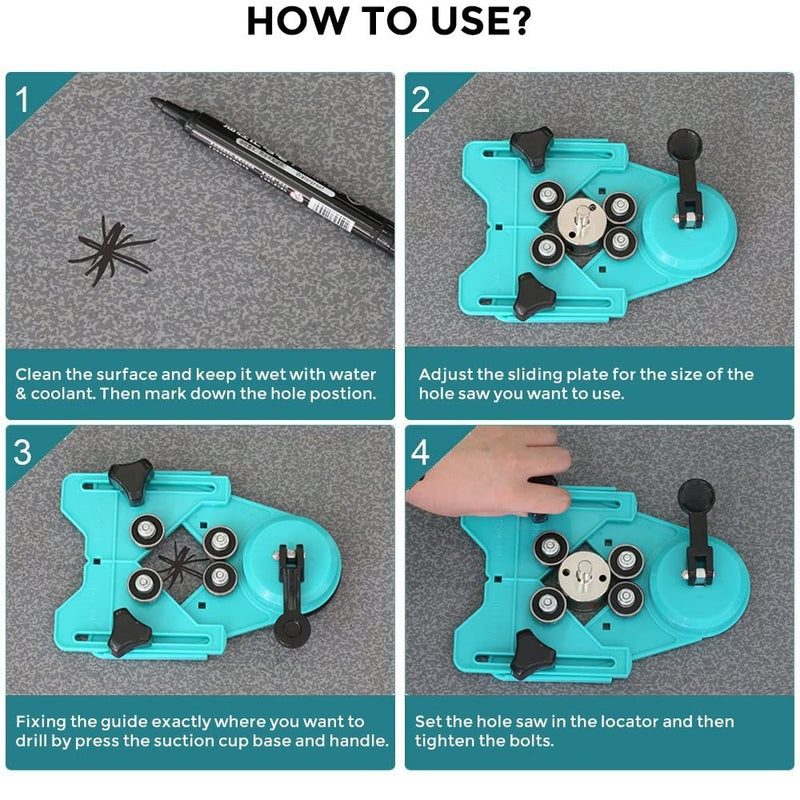 HOW TO USE?

1

Clean the surface and keep it wet with water & coolant. Then mark down the hole postion.

2

Adjust the sliding plate for the size of the hole saw you want to use.

3

Fixing the guide exactly where you want to drill by press the suction cup base and handle.

4

Set the hole saw in the locator and then tighten the bolts.