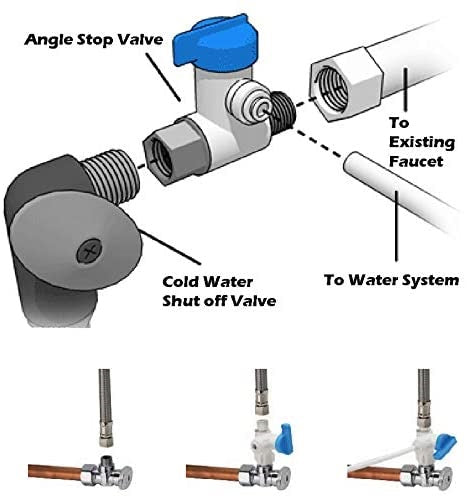 Angle Stop Valve

To Existing Faucet

Cold Water Shut off Valve

To Water System