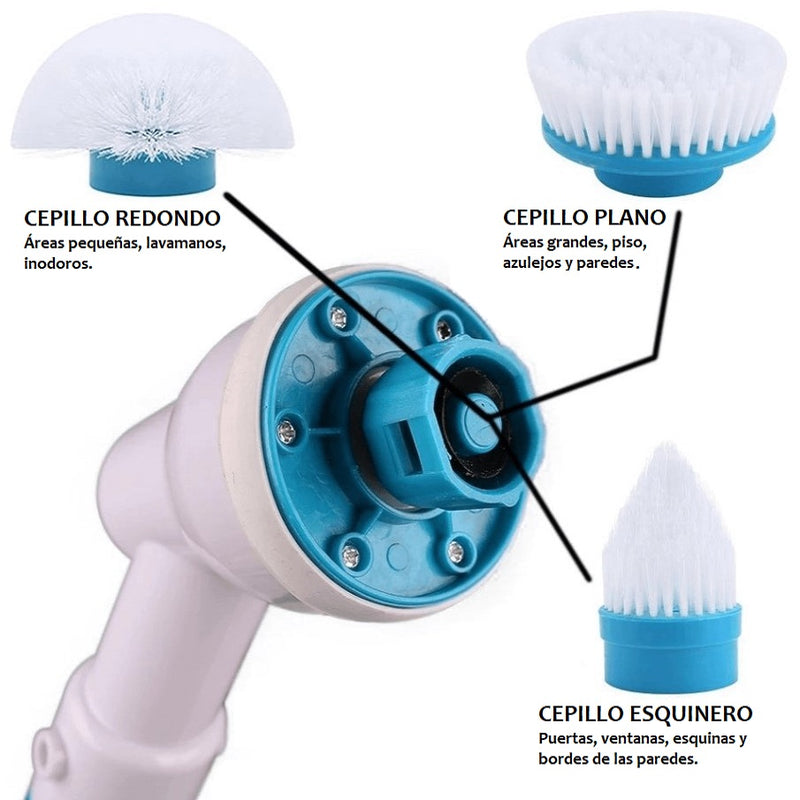 CEPILLO REDONDO
Áreas pequeñas, lavamanos, inodoros.

CEPILLO PLANO
Áreas grandes, piso, azulejos y paredes.

CEPILLO ESQUINERO
Puertas, ventanas, esquinas y bordes de las paredes.