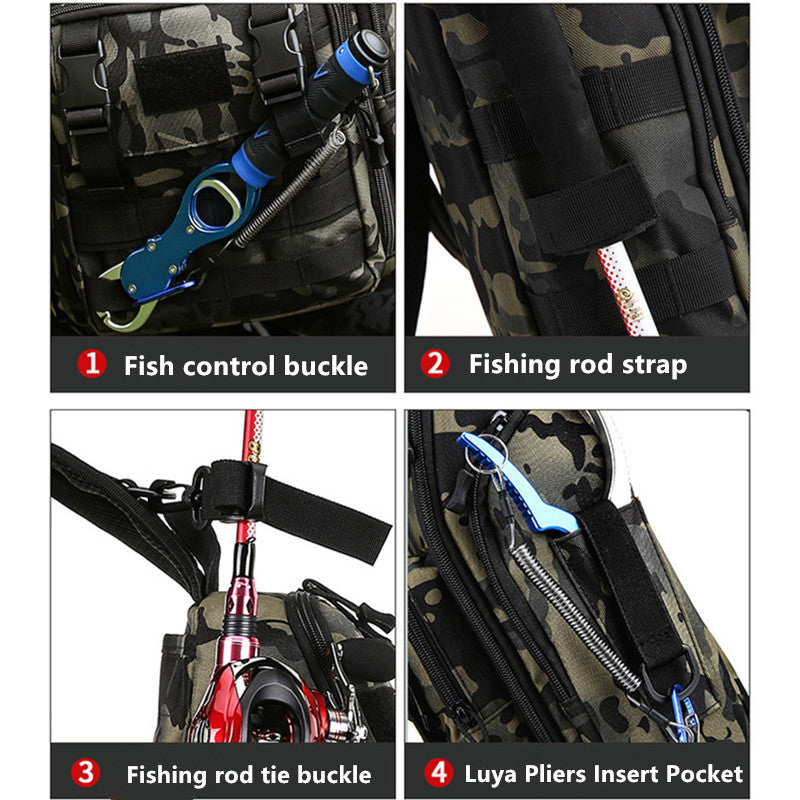 1 Fish control buckle

2 Fishing rod strap

3 Fishing rod tie buckle

4 Luya Pliers Insert Pocket