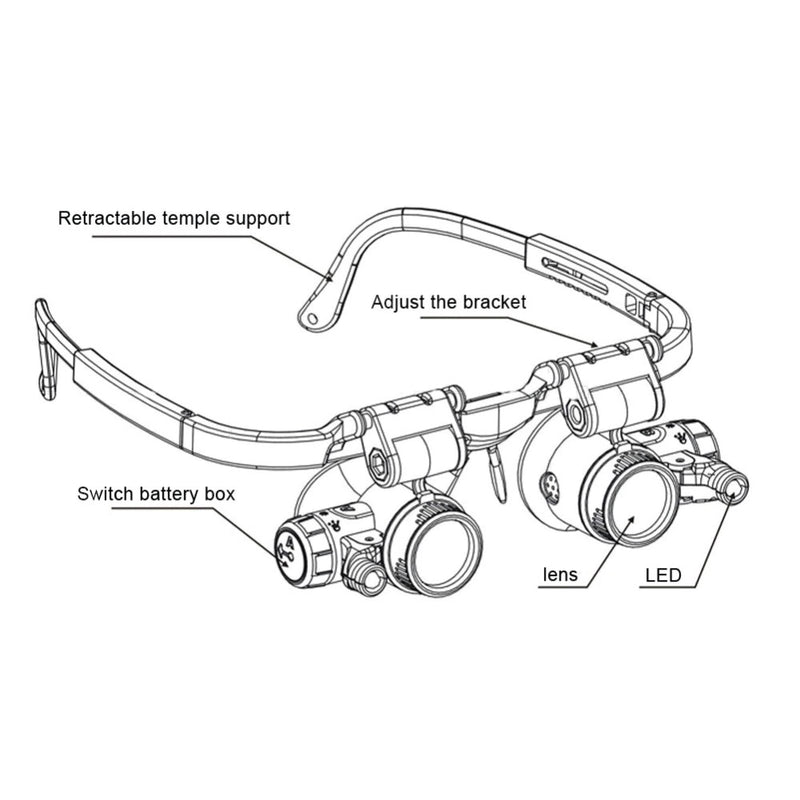 Retractable temple support

Adjust the bracket

Switch battery box

lens

LED