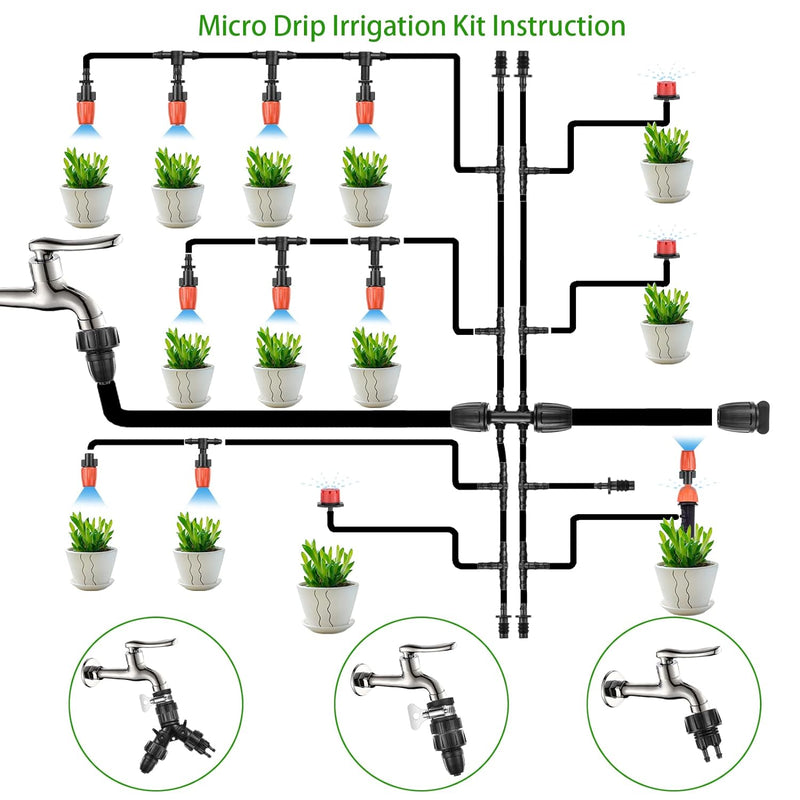 Micro Drip Irrigation Kit Instruction