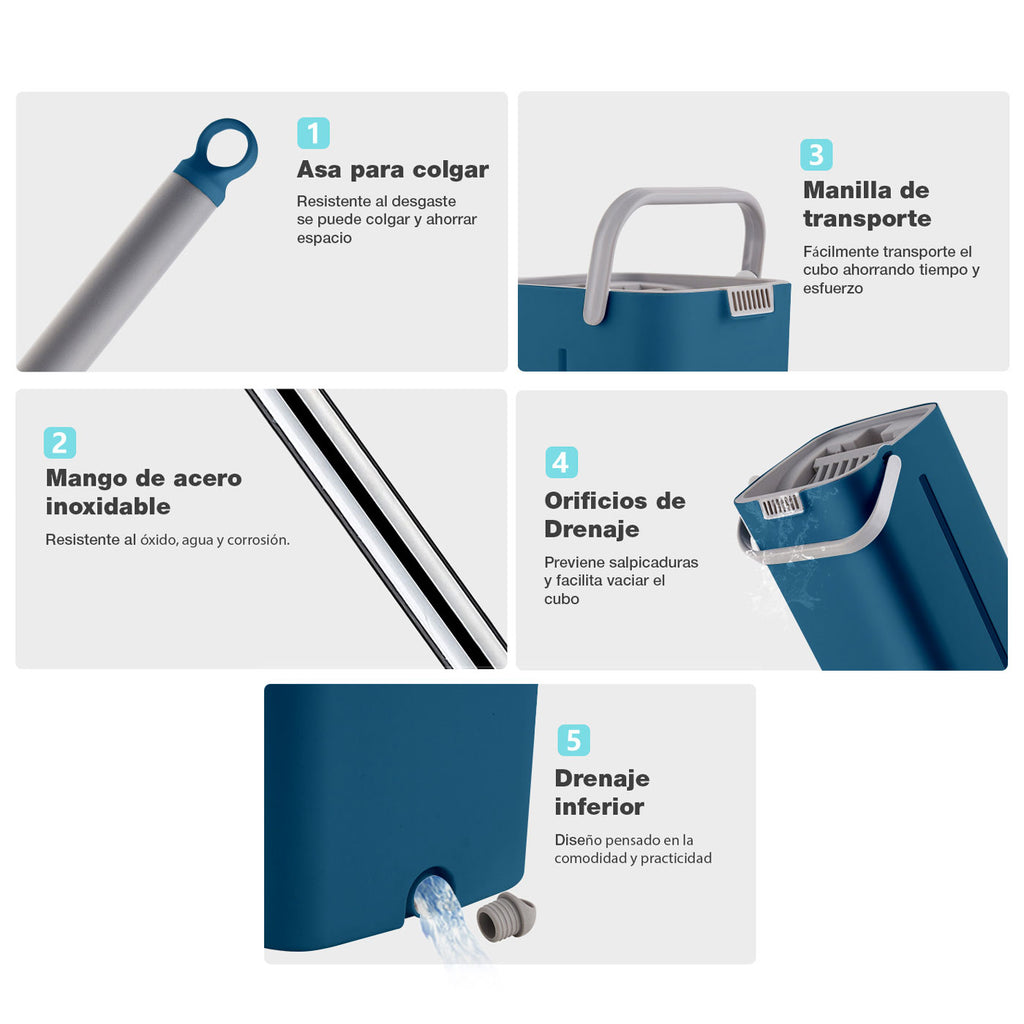 1

Asa para colgar

Resistente al desgaste se puede colgar y ahorrar espacio

3

Manilla de transporte

Fácilmente transporte el cubo ahorrando tiempo y esfuerzo

2

Mango de acero inoxidable

Resistente al óxido, agua y corrosión.

4

Orificios de Drenaje

Previene salpicaduras y facilita vaciar el cubo

5

Drenaje inferior

Diseño pensado en la comodidad y practicidad