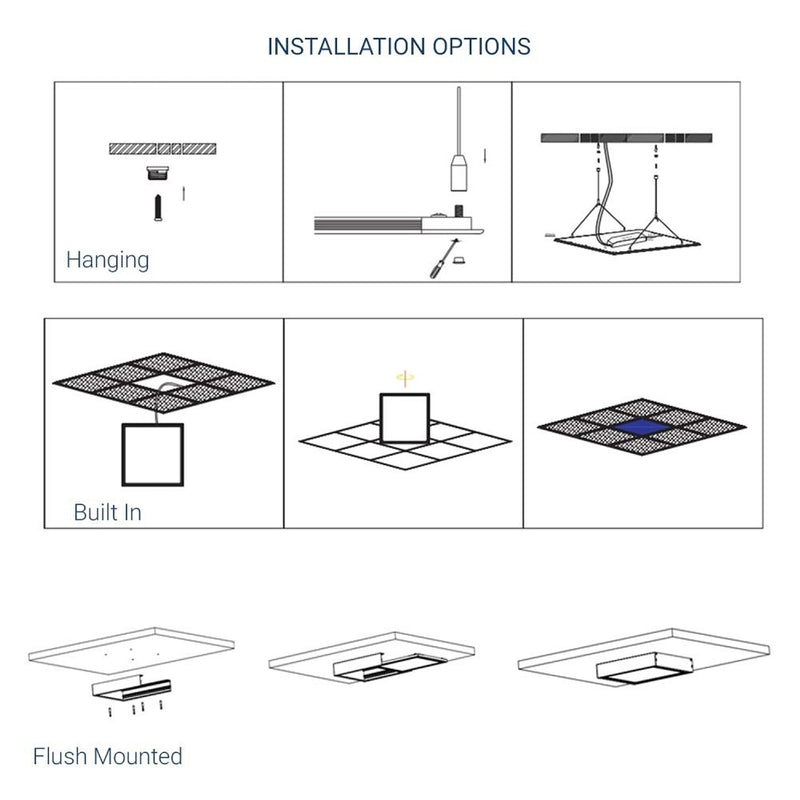 INSTALLATION OPTIONS

Hanging

Built In

Flush Mounted