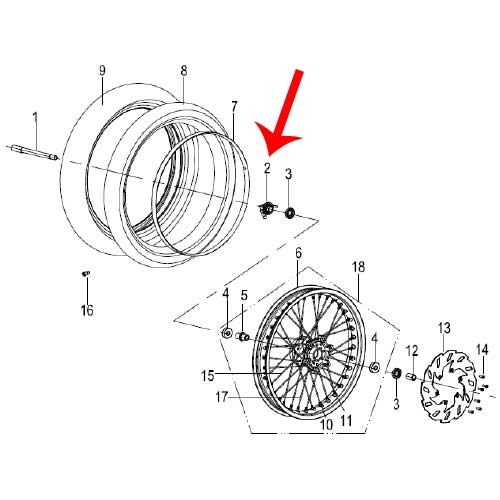 9
8
7
1
2
3
16
6
18
4
5
4
12
13
14
15
17
10
11
3