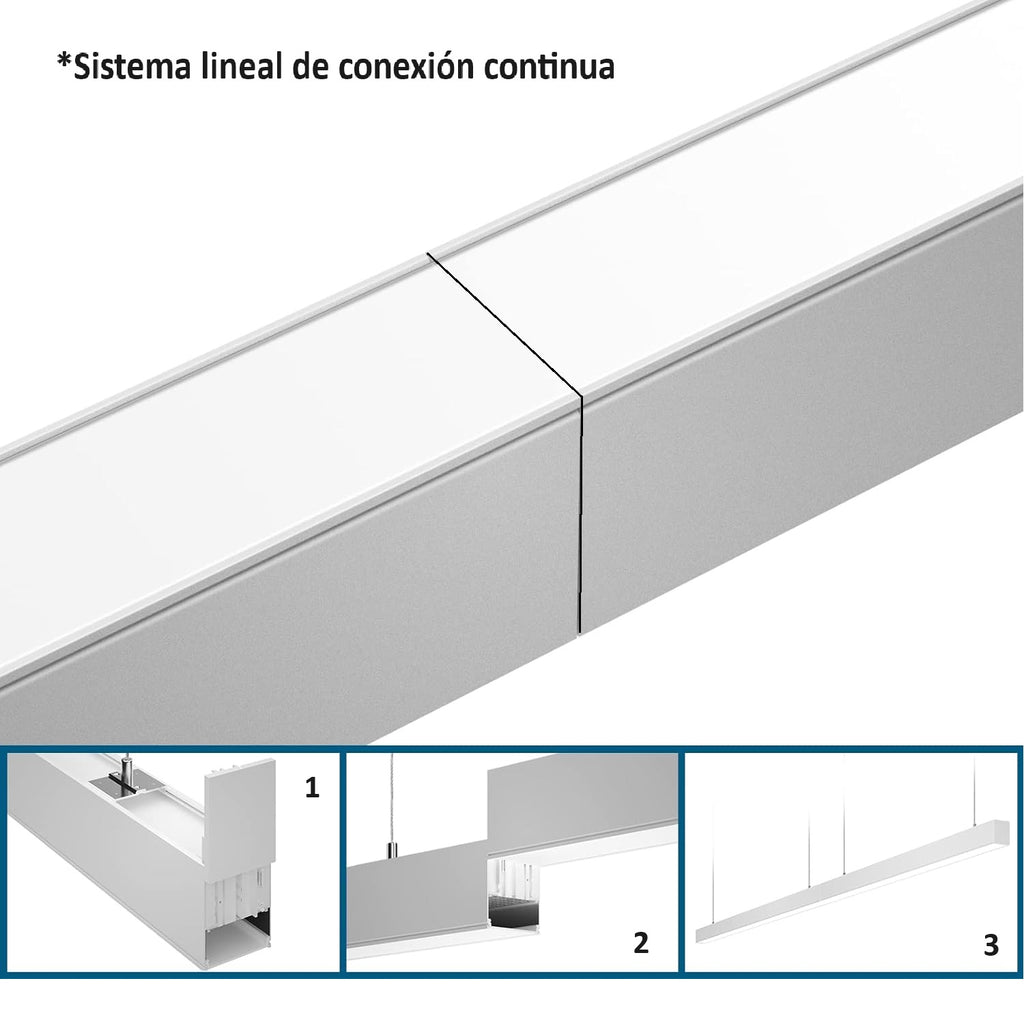 *Sistema lineal de conexión continua

1

2

3