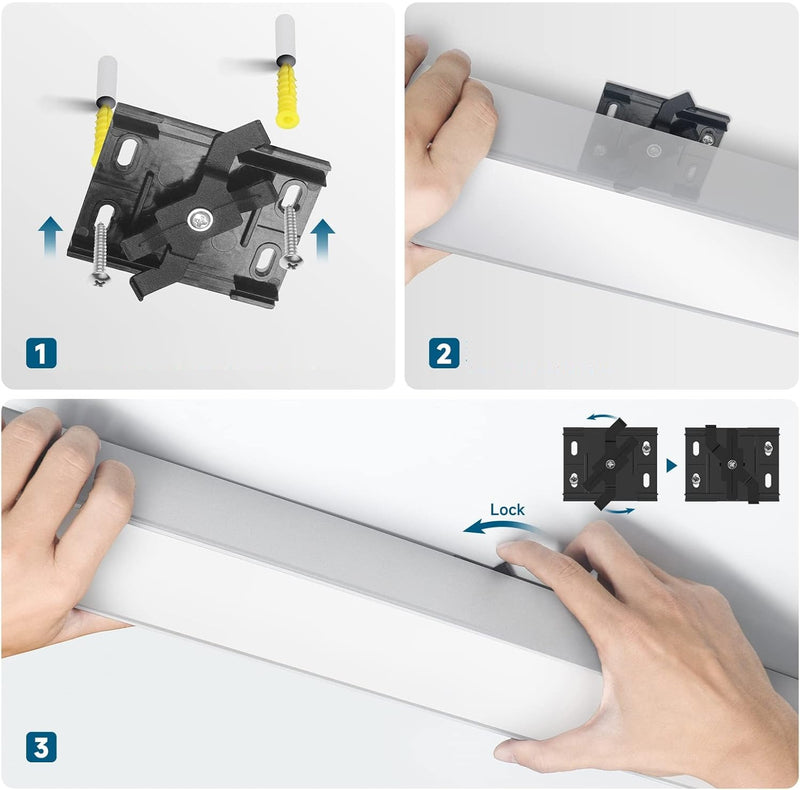 1

2

Lock

3