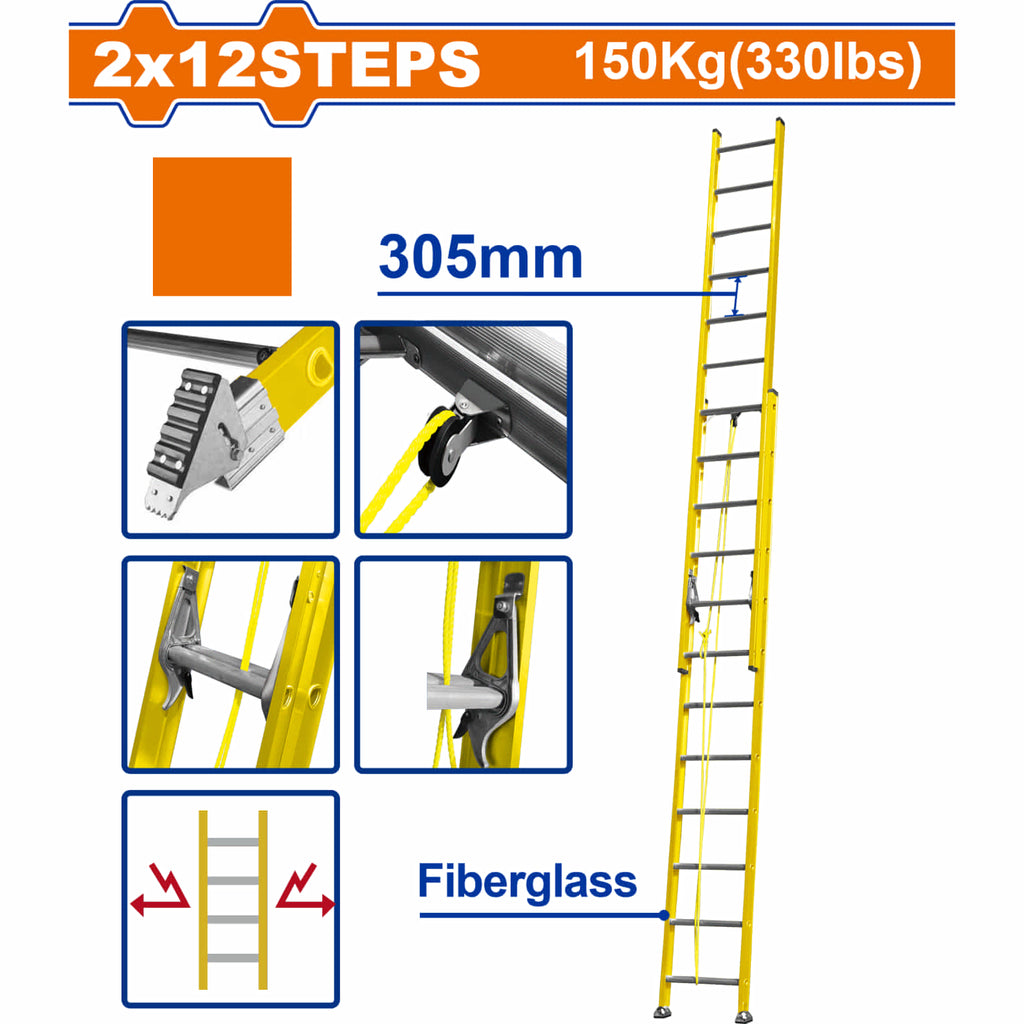 2x12STEPS 150Kg(330lbs)

305mm

Fiberglass