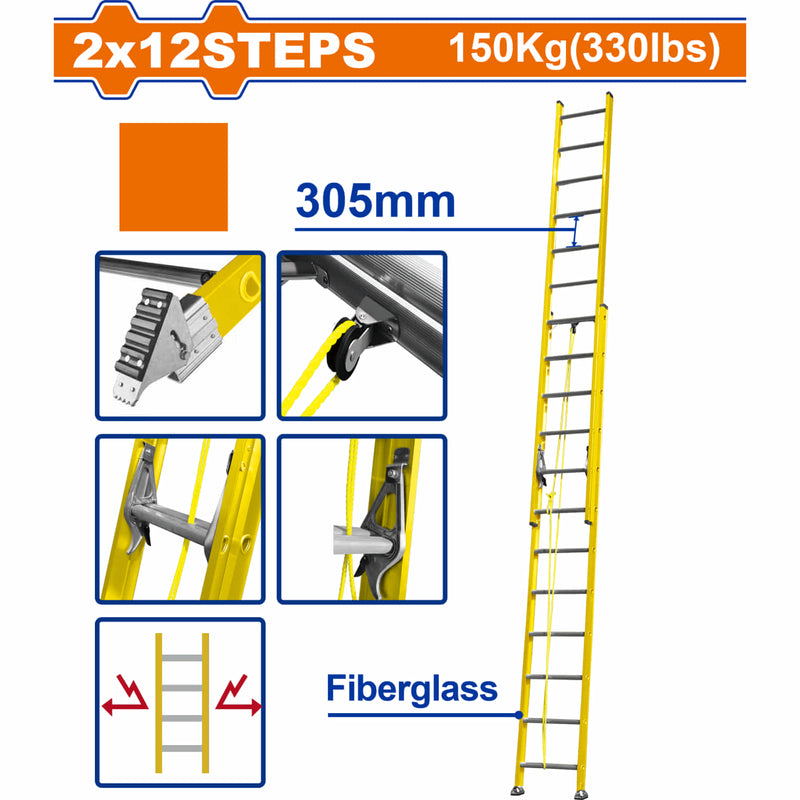 2x12STEPS 150Kg(330lbs)

305mm

Fiberglass