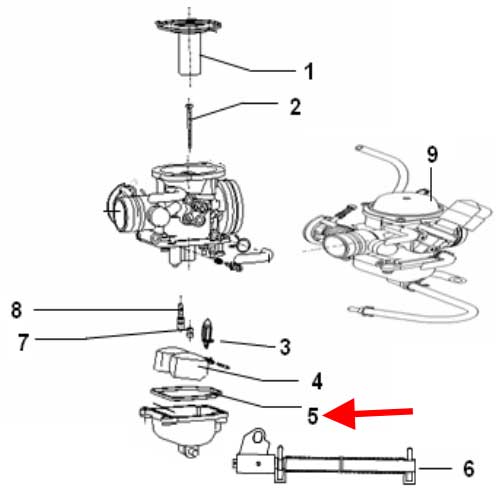 1
2
9
8
7
3
4
5
6