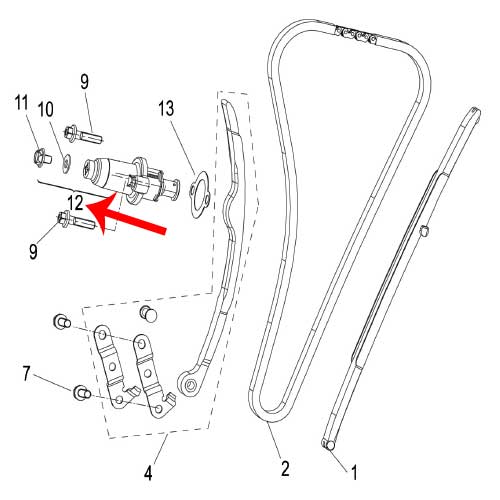 9
11
10
13
12
9
7
4
2
1