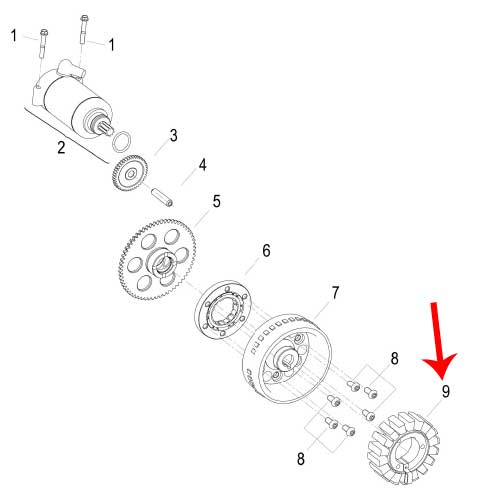 1
1
2
3
4
5
6
7
8
9
8