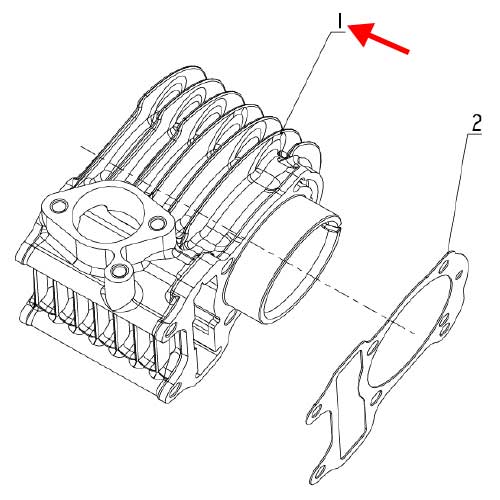 1

2