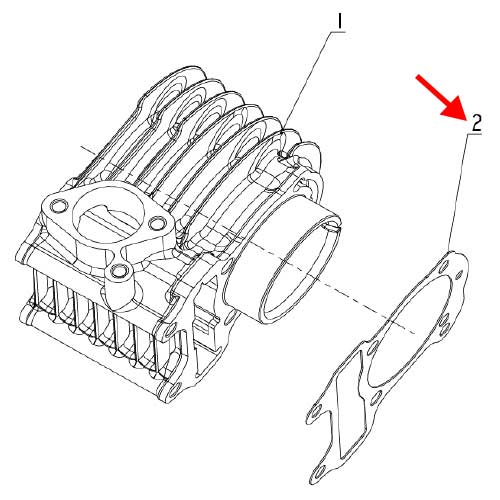 1
2