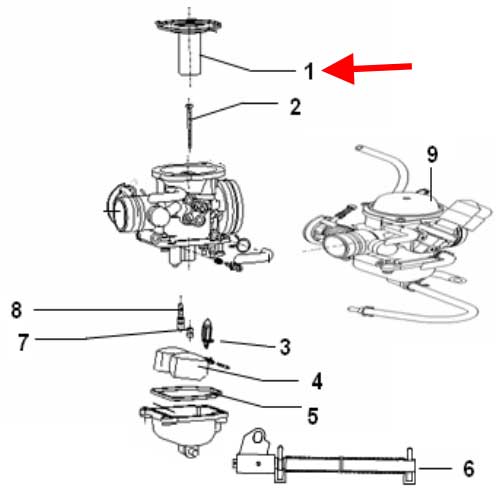 1
2
9
8
7
3
4
5
6