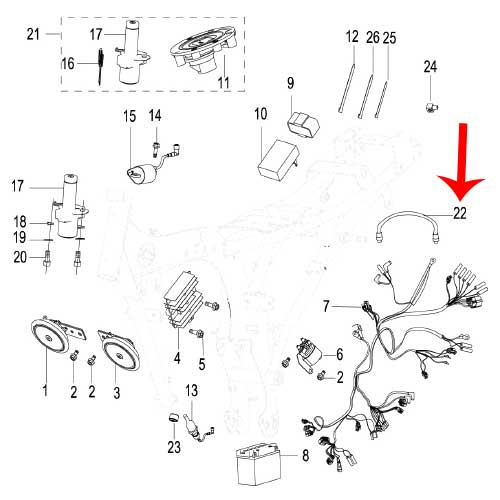 21
17
16
11
12
26
25
24
9
10
15
14
17
18
19
20
22
7
4
5
6
2
1
2
2
3
13
23
8