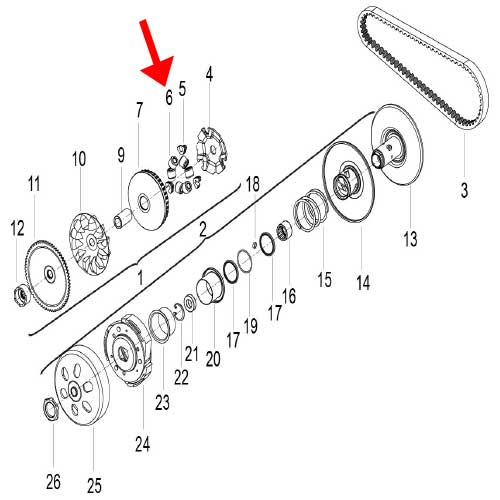 6
5
4
7
10
9
11
12
18
2
1
3
13
14
15
16
17
19
17
20
21
22
23
24
25
26