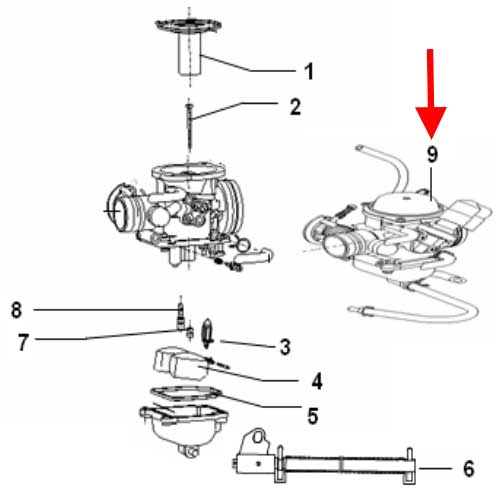 1
2
9
8
7
3
4
5
6