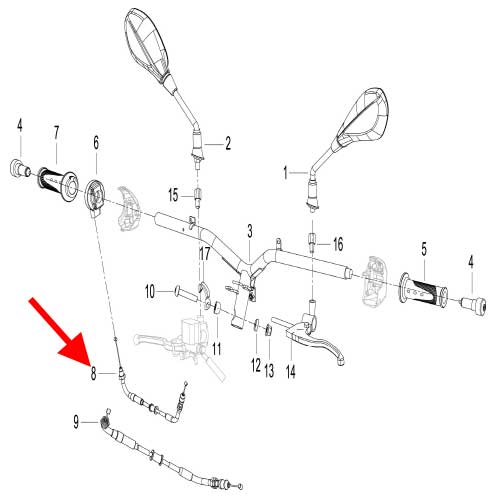 4
7
6
2
1
15
3
16
5
4
17
10
11
12
13
14
8
9