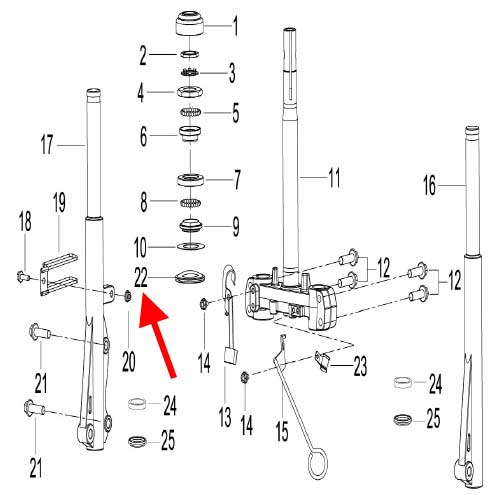 1
2
3
4
5
6
7
8
9
10
22
17
19
18
20
21
21
24
25
11
12
12
14
13
14
15
23
16
24
25