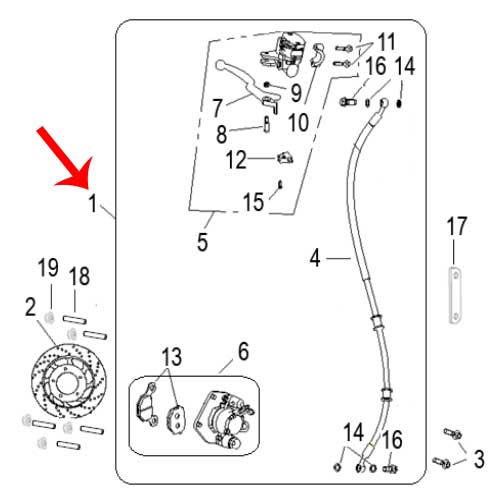 11
16
14
9
7
10
8
12
15
1
5
17
4
19
18
2
13
6
14
16
3