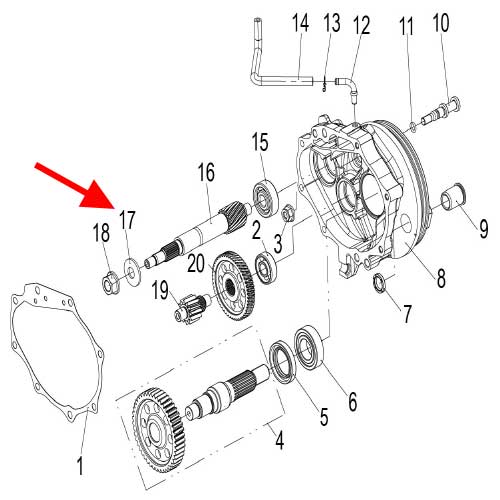 14
13
12
11
10
15
16
17
18
2
3
9
20
8
19
7
6
5
4
1