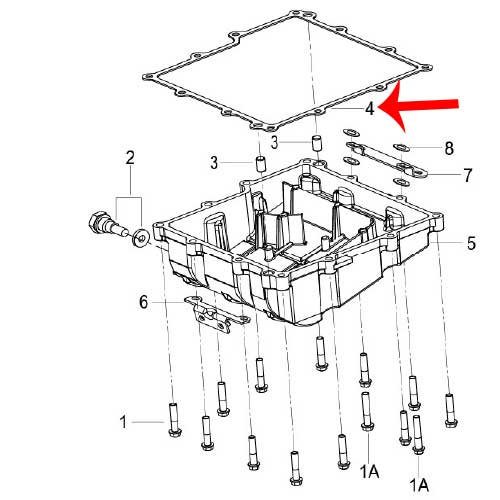 4
3
8
2
3
7
5
6
1
1A
1A