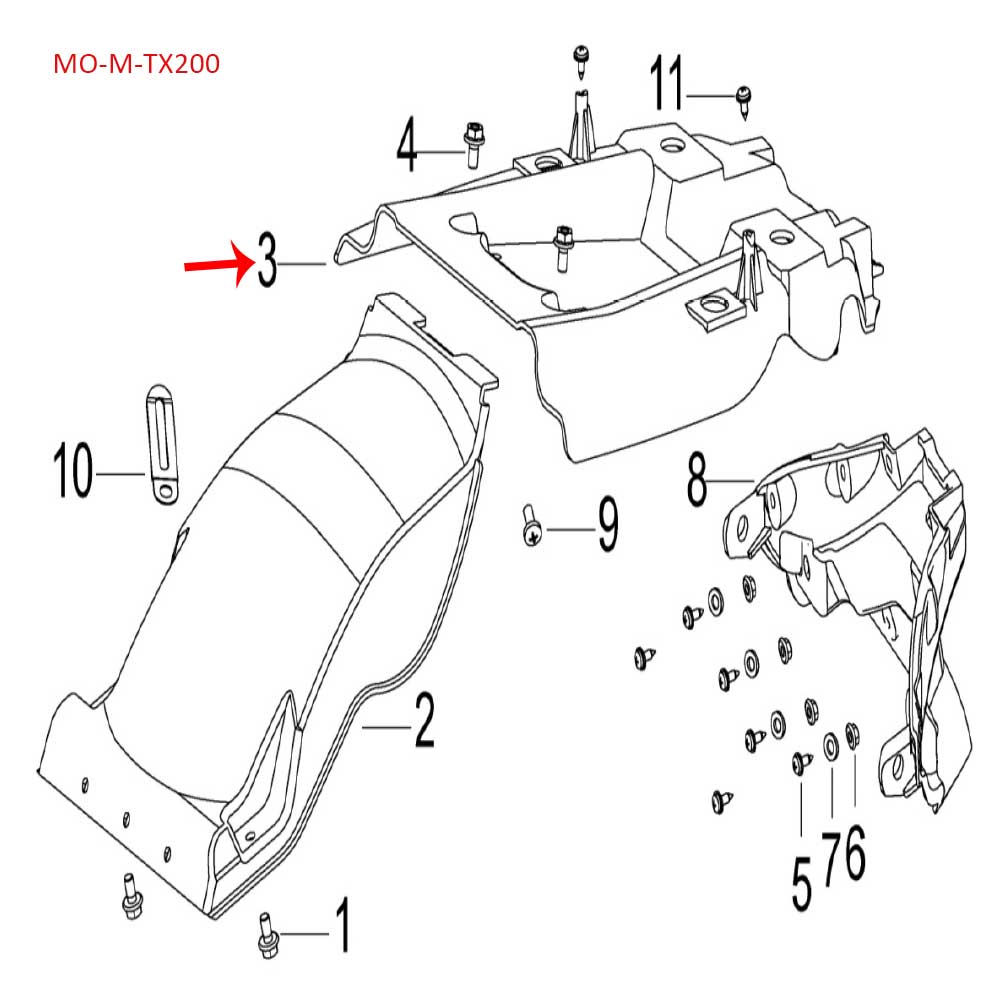 MO-M-TX200

11

4

3

10

8

9

2

5

7

6

1