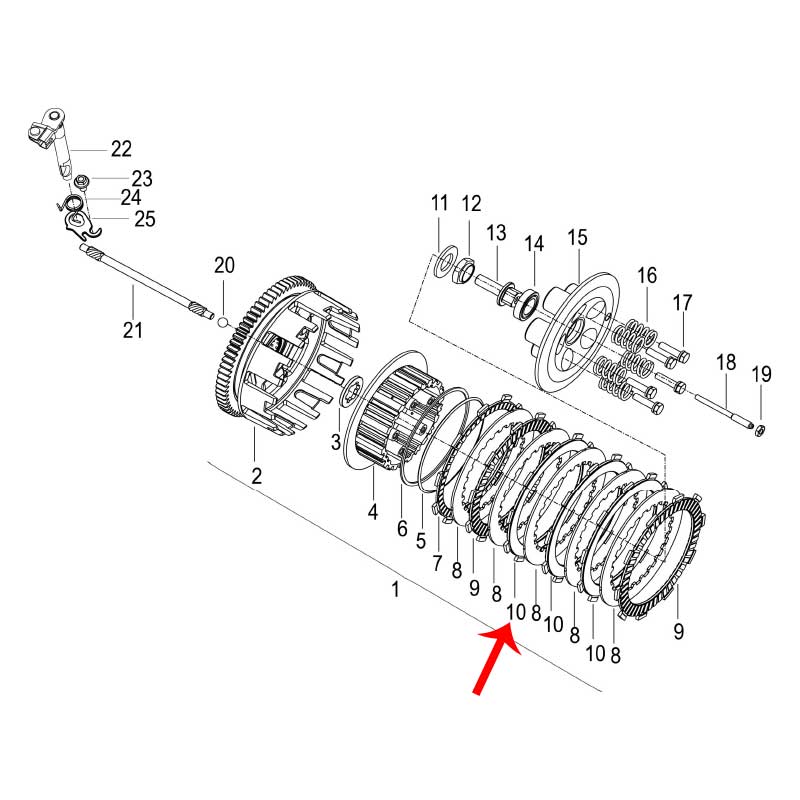 22
23
24
25
20
21
11
12
13
14
15
16
17
18
19
2
3
4
6
5
7
8
9
8
10
8
10
8
10
8
9
1