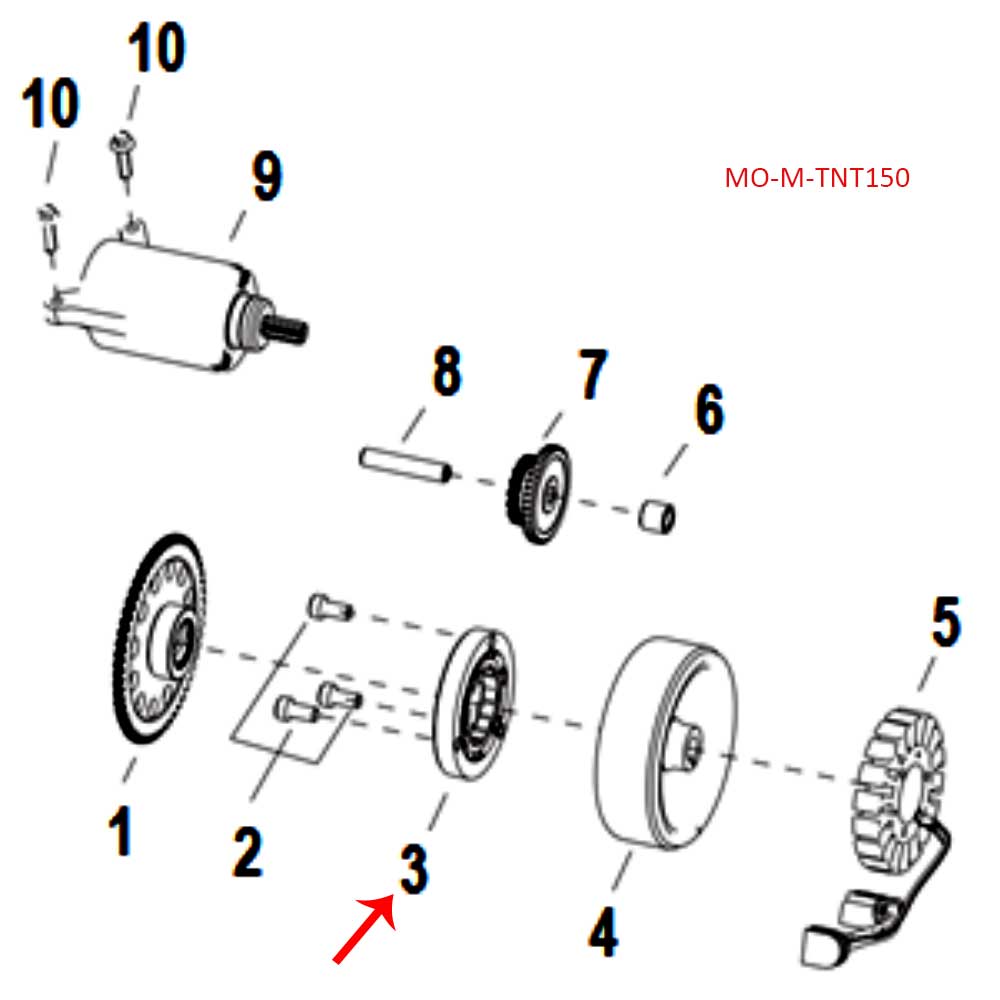 10
10
9
MO-M-TNT150
8
7
6
5
1
2
3
4