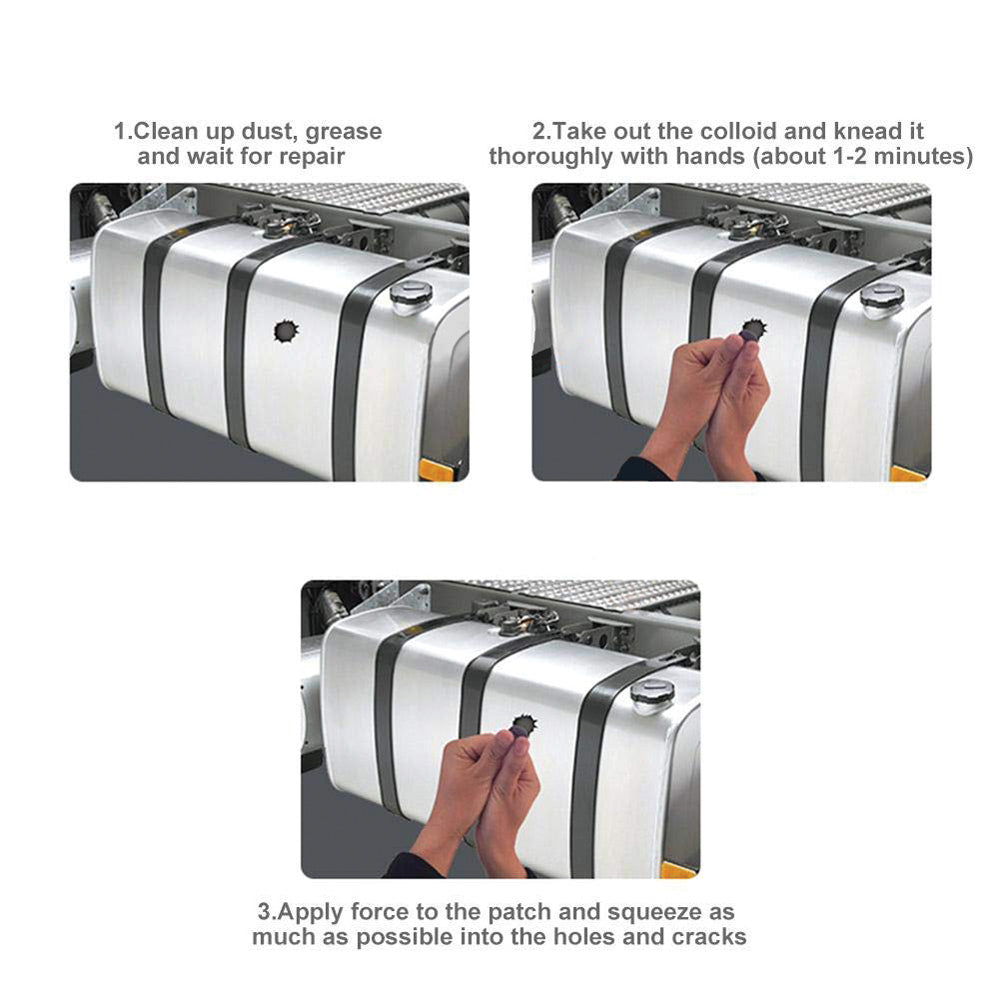 1.Clean up dust, grease and wait for repair

2.Take out the colloid and knead it thoroughly with hands (about 1-2 minutes)

3.Apply force to the patch and squeeze as much as possible into the holes and cracks