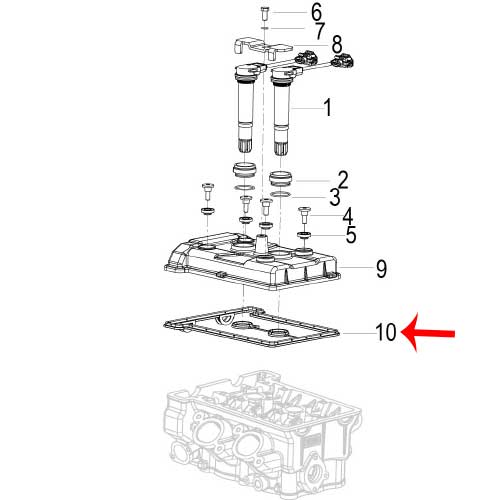 6
7
8
1
2
3
4
5
9
10