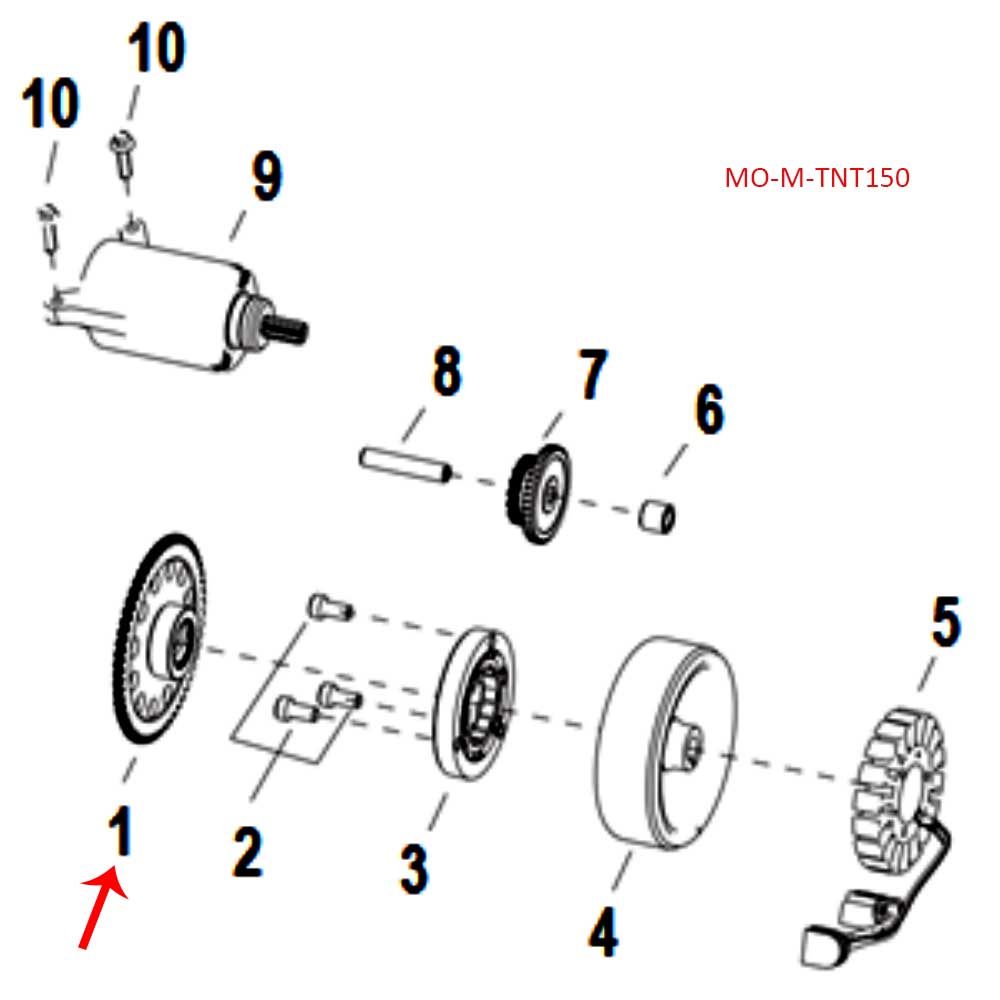 10
10
9
MO-M-TNT150
8
7
6
5
1
2
3
4