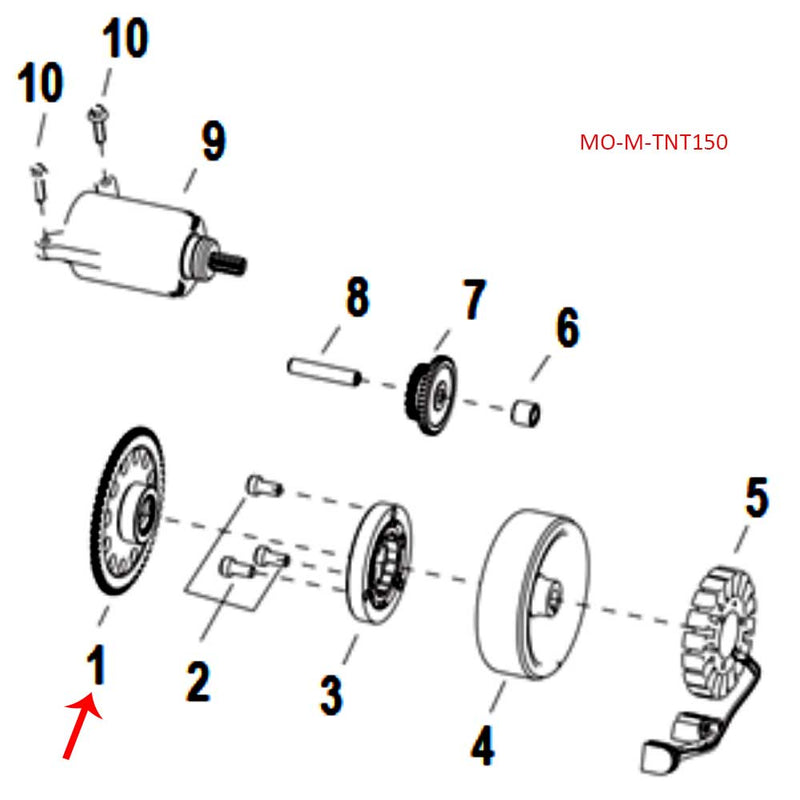 10
10
9
MO-M-TNT150
8
7
6
5
1
2
3
4