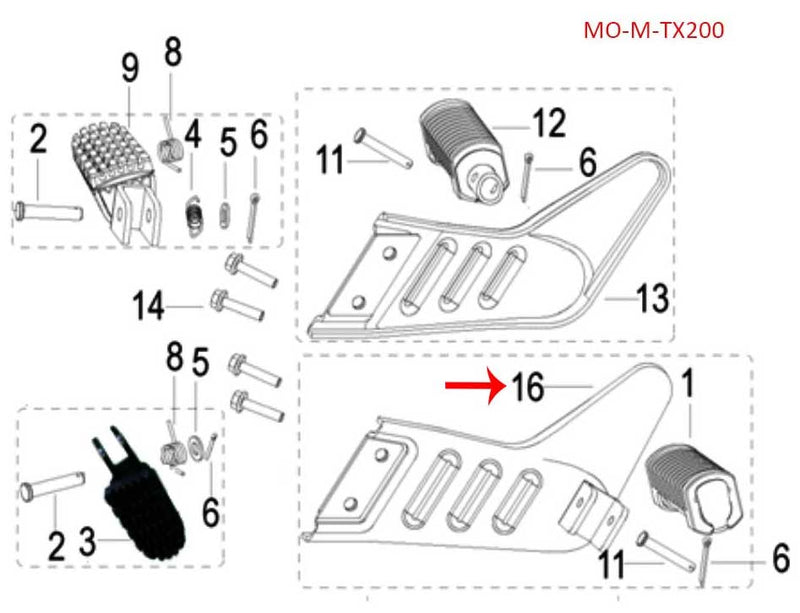 MO-M-TX200

9
8
2
4
5
6

11
12
6

13

14

8
5

16
1

2
3
6

11
6