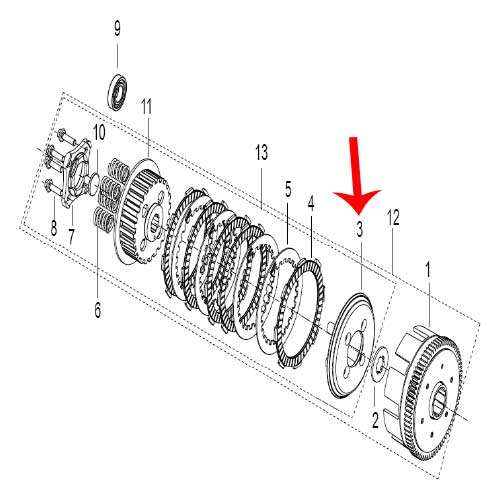 9
11
10
13
5
4
3
12
1
8
7
6
2