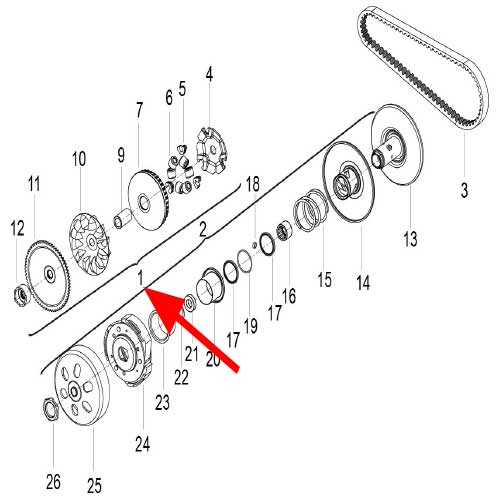 4
5
6
7
10
9
11
12
18
2
1
3
13
14
15
16
17
19
17
20
21
22
23
24
25
26