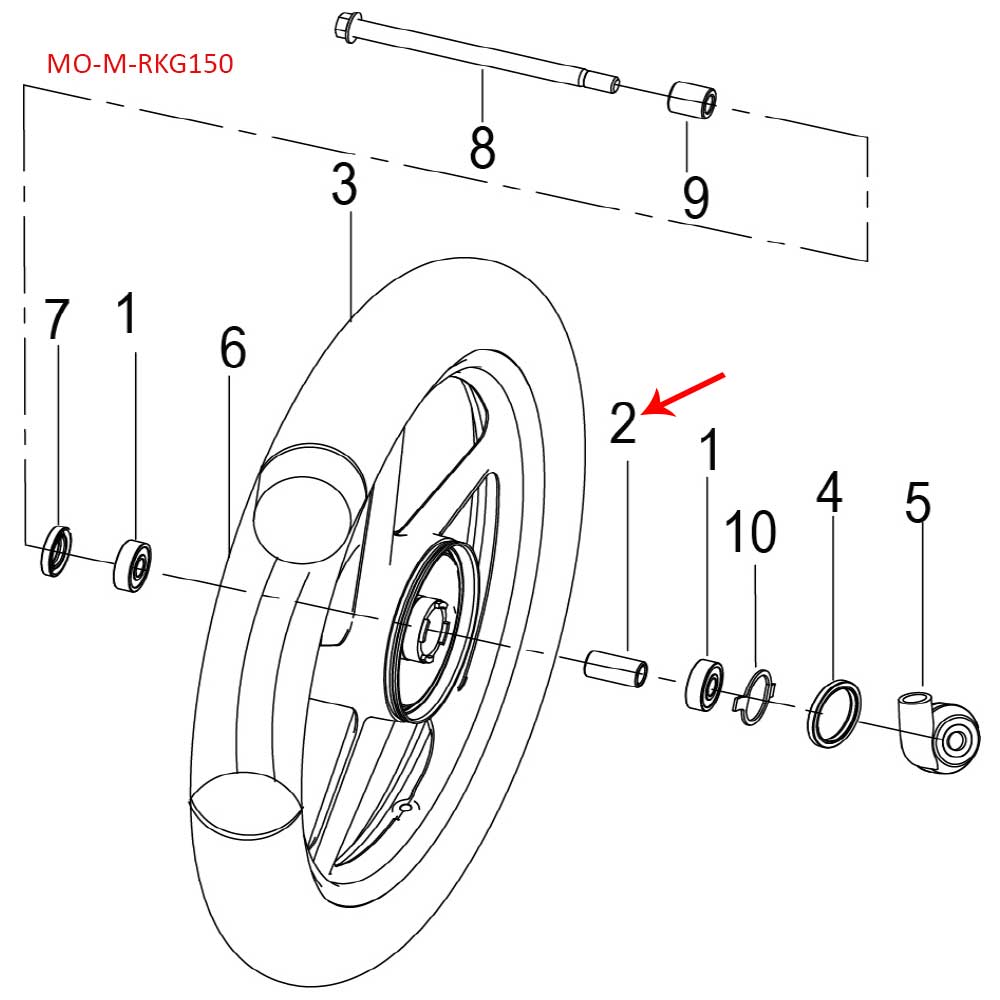 MO-M-RKG150

8

9

3

7

1

6

2

1

10

4

5