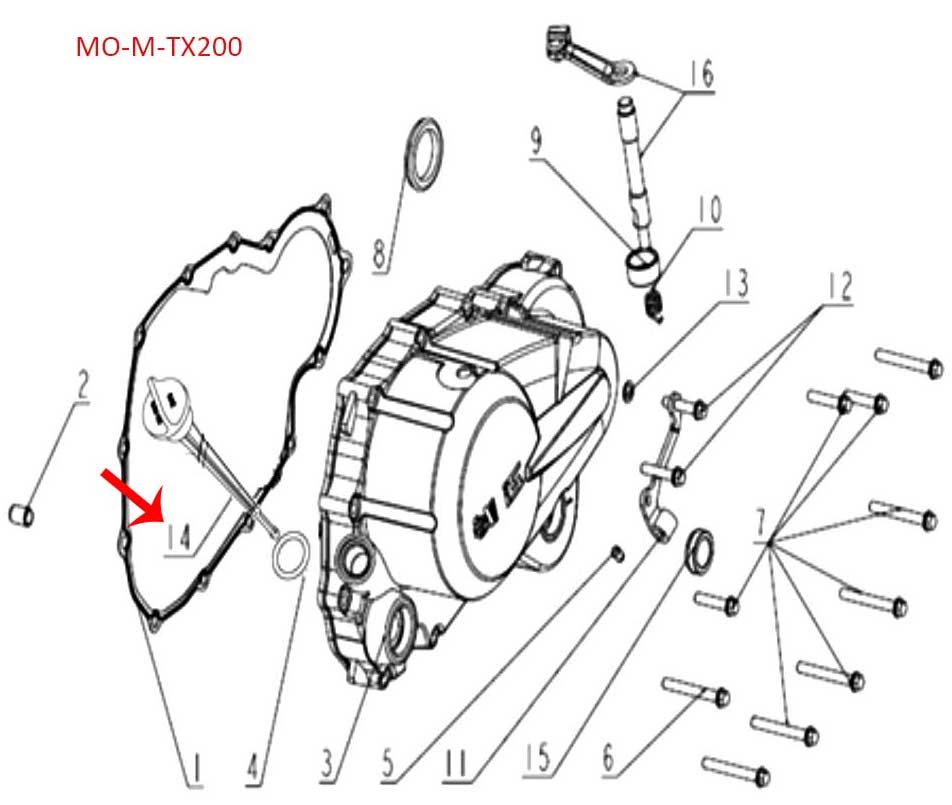 MO-M-TX200

16
9
10
8
13
12
2
14
7
1
4
3
5
11
15
6