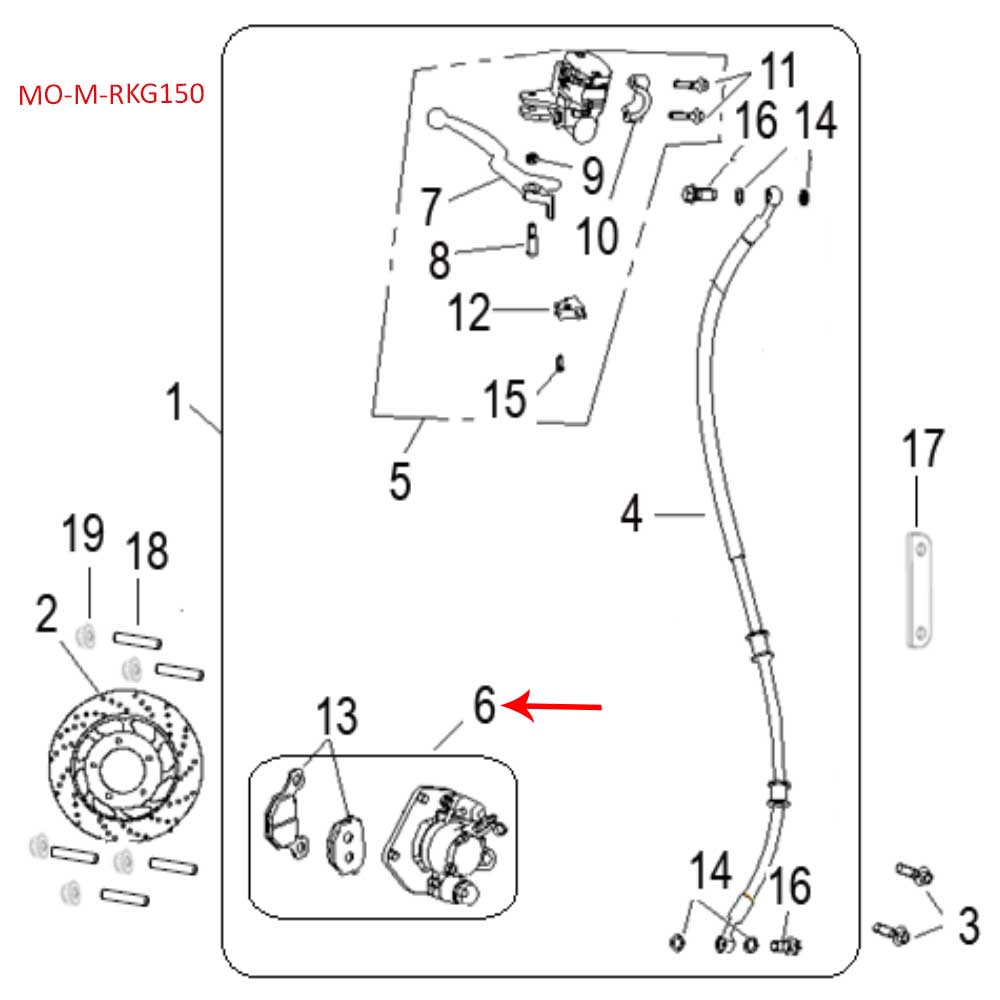 MO-M-RKG150

11
16
14
9
7
10
8
12
15
1
5
4
17
19
18
2
13
6
14
16
3