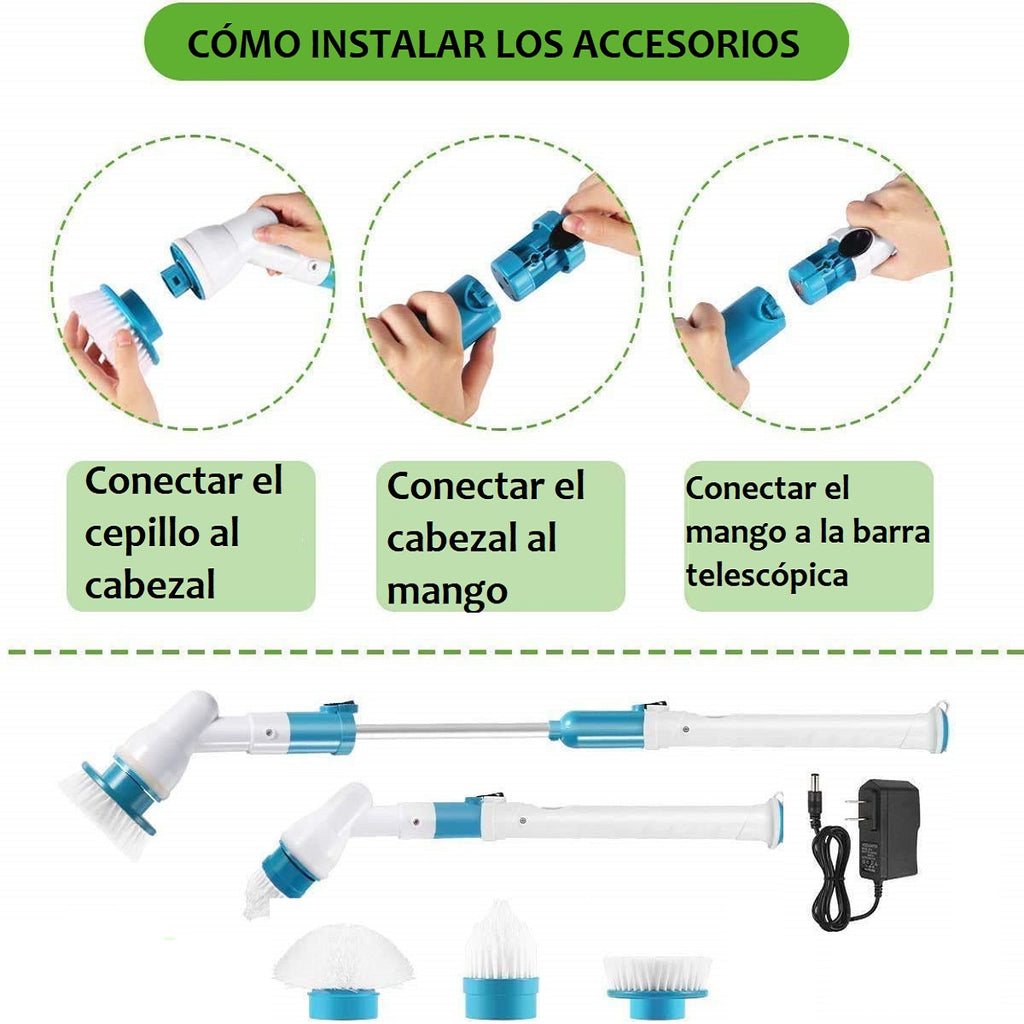 CÓMO INSTALAR LOS ACCESORIOS

Conectar el cepillo al cabezal

Conectar el cabezal al mango

Conectar el mango a la barra telescópica