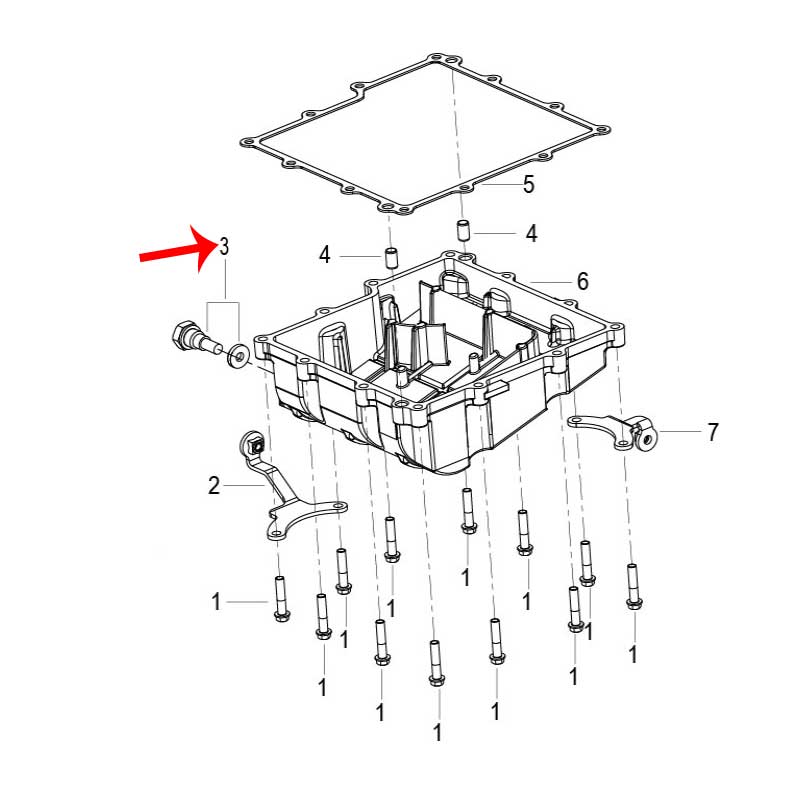 5
3
4
4
6
7
2
1
1
1
1
1
1
1
1
1
1
1
1
1