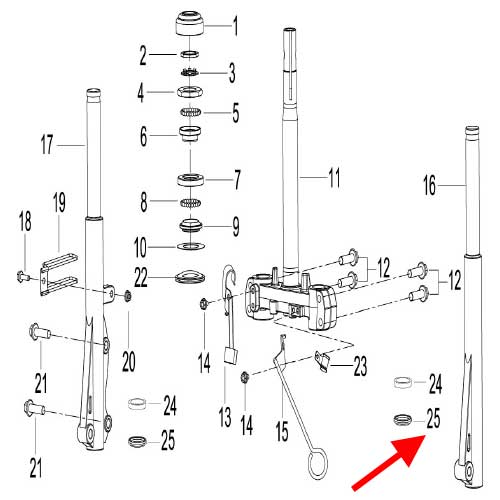 1
2
3
4
5
6
7
8
9
10
22
17
19
18
20
21
21
24
25
11
12
12
14
13
14
15
23
16
24
25