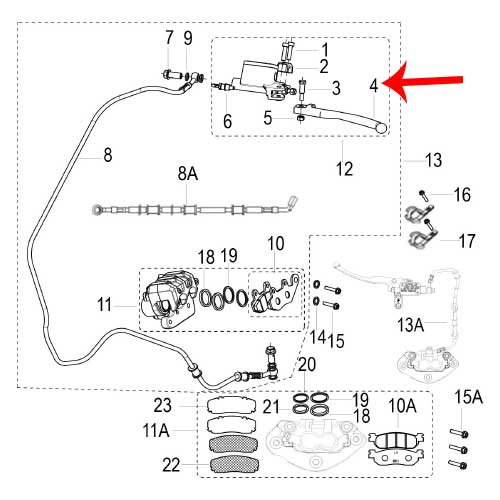 7 9 1 2 3 4 6 5 8 12 13 8A 16 17 18 19 10 11 14 15 13A 20 23 21 19 18 10A 15A 11A 22