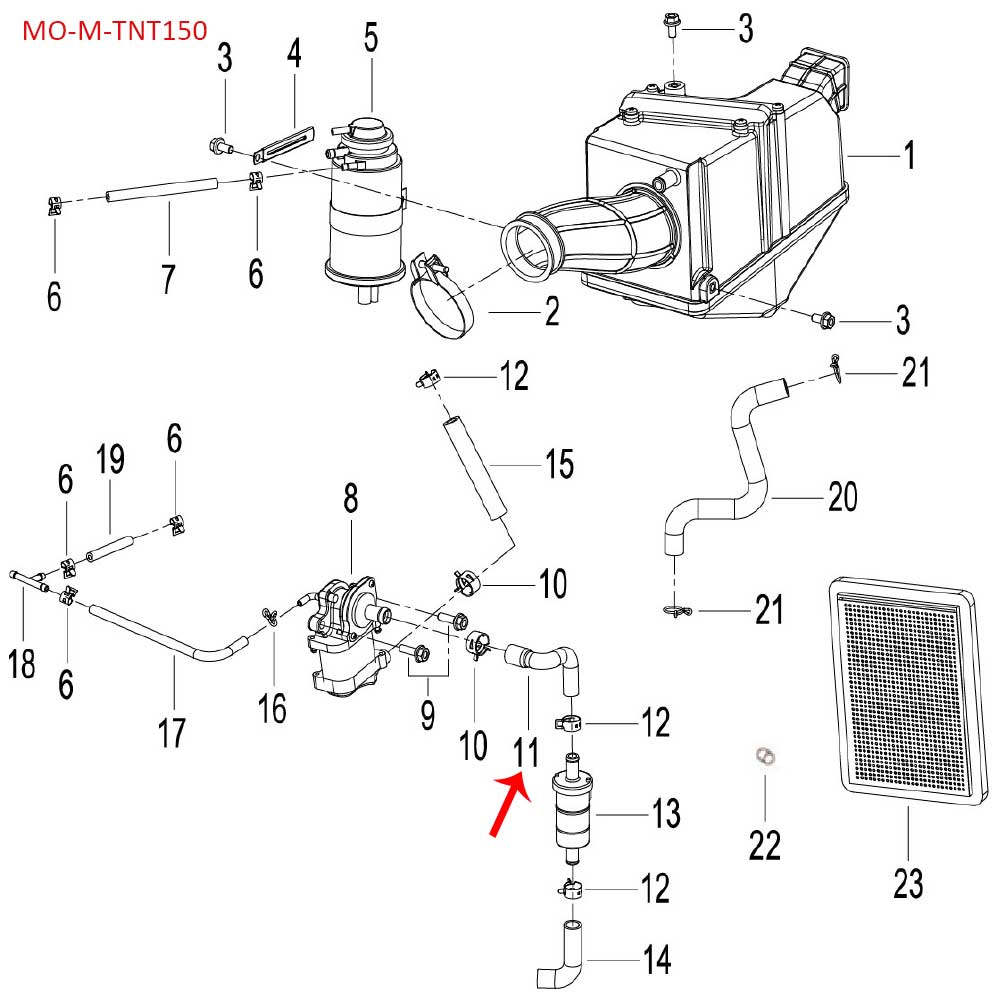 MO-M-TNT150

3
4
5
3
1
6
7
6
2
3
12
21
6
19
6
15
20
8
10
21
18
6
17
16
9
10
11
12
13
22
23
12
14