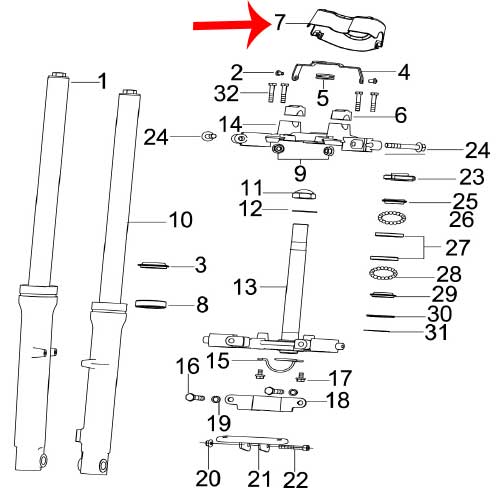 7
1
2
4
32
5
6
14
24
24
9
23
11
25
12
26
10
27
3
28
13
29
8
30
31
15
16
17
18
19
20
21
22