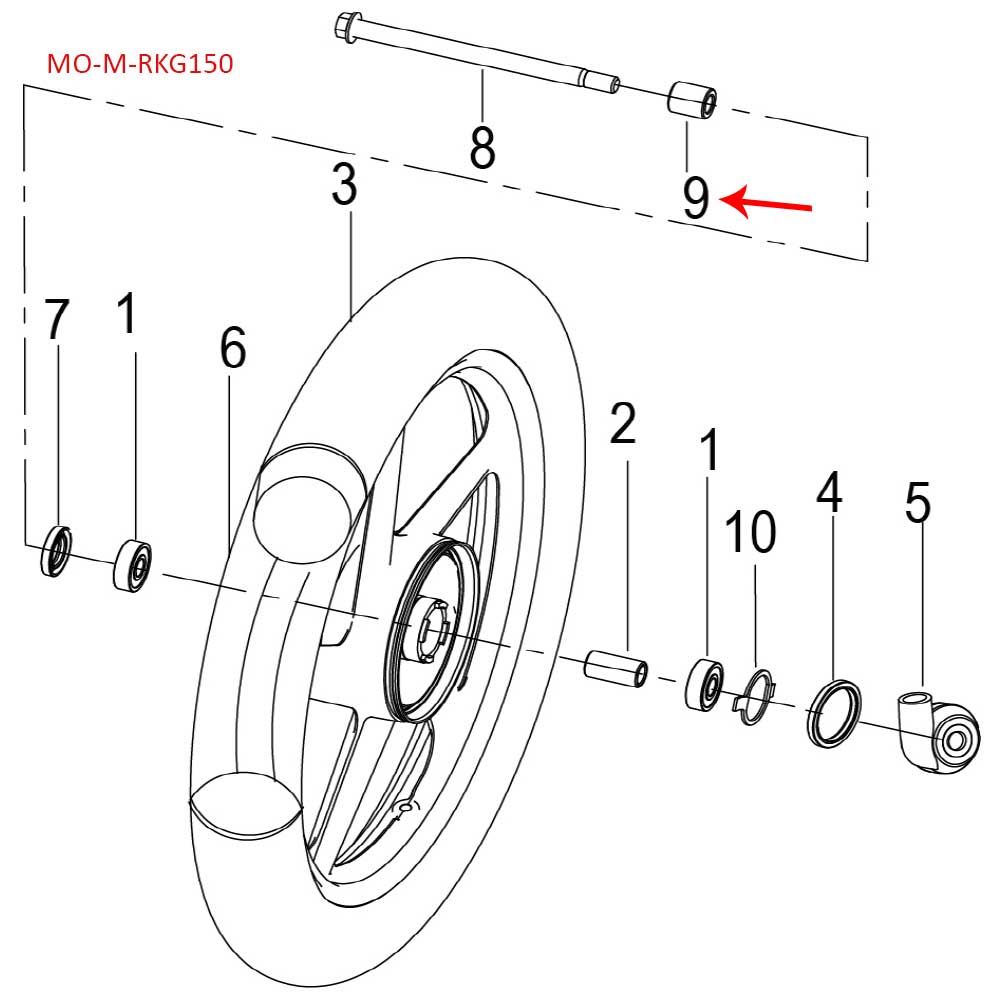 MO-M-RKG150

8

9

3

7

1

6

2

1

10

4

5